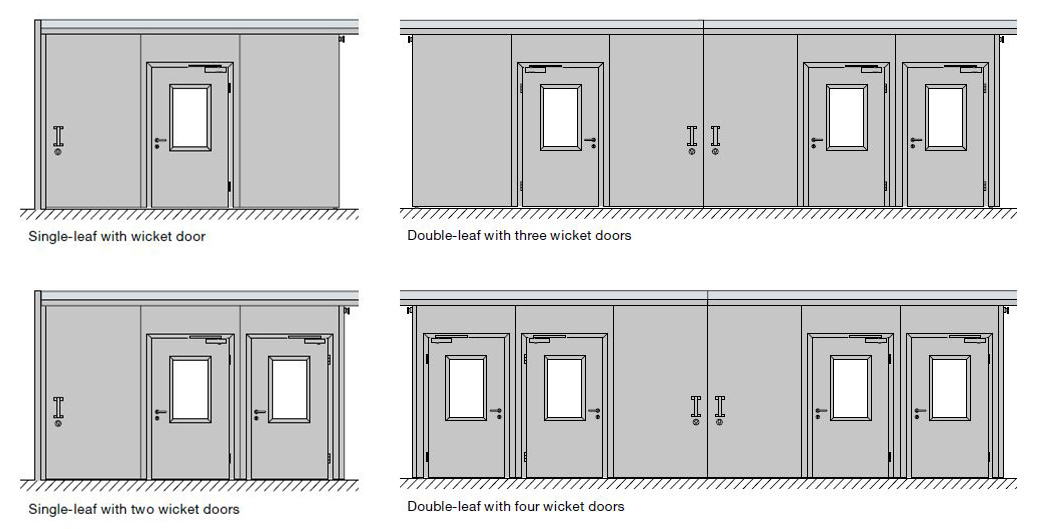 Single-leaf with wicket door

Double-leaf with three wicket doors

Single-leaf with two wicket doors

Double-leaf with four wicket doors